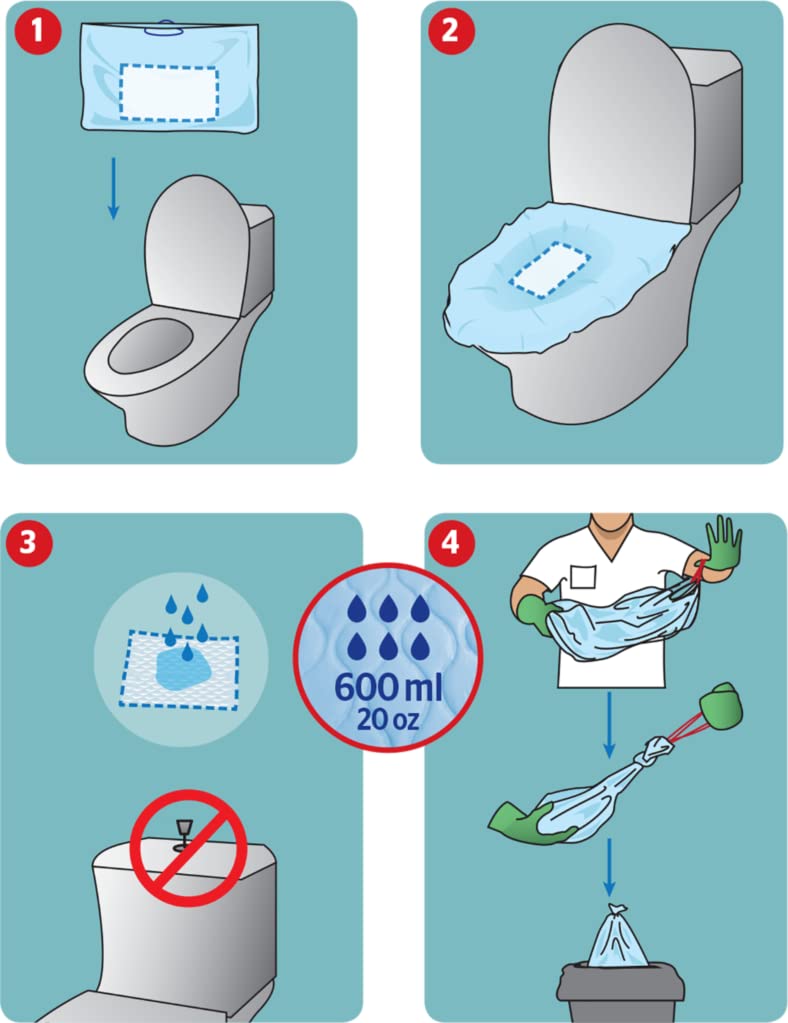 1

2

3

600 ml
20 oz

4