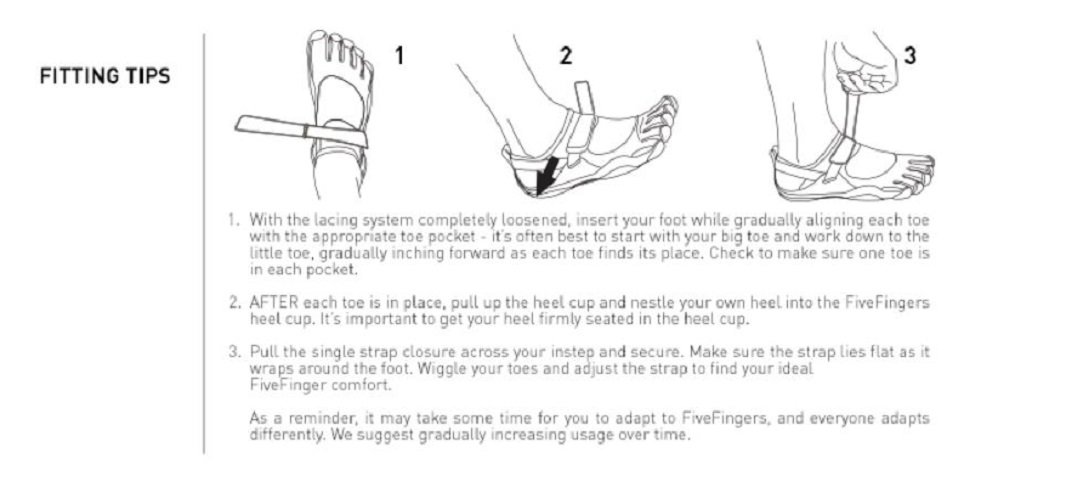 FITTING TIPS

1

2

3

1. With the lacing system completely loosened, insert your foot while gradually aligning each toe with the appropriate toe pocket - it's often best to start with your big toe and work down to the little toe, gradually inching forward as each toe finds its place. Check to make sure one toe is in each pocket.

2. AFTER each toe is in place, pull up the heel cup and nestle your own heel into the FiveFingers heel cup. It's important to get your heel firmly seated in the heel cup.

3. Pull the single strap closure across your instep and secure. Make sure the strap lies flat as it wraps around the foot. Wiggle your toes and adjust the strap to find your ideal FiveFinger comfort.

As a reminder, it may take some time for you to adapt to FiveFingers, and everyone adapts differently. We suggest gradually increasing usage over time.