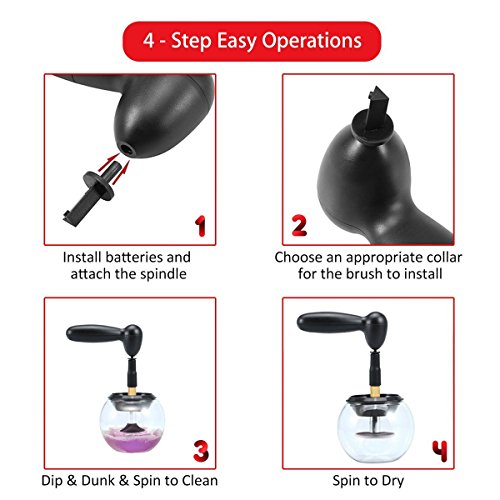 4 - Step Easy Operations

1

Install batteries and attach the spindle

2

Choose an appropriate collar for the brush to install

3

Dip & Dunk & Spin to Clean

4

Spin to Dry