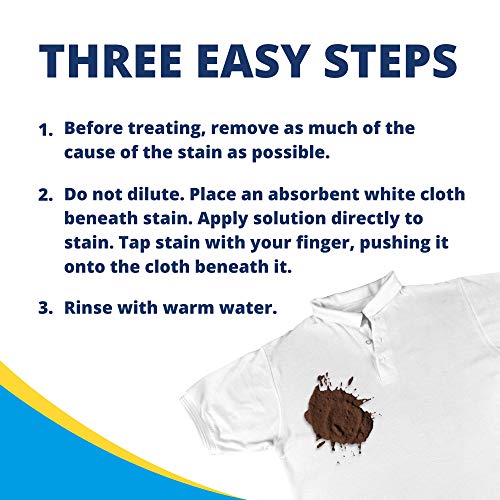 THREE EASY STEPS

1. Before treating, remove as much of the cause of the stain as possible.

2. Do not dilute. Place an absorbent white cloth beneath stain. Apply solution directly to stain. Tap stain with your finger, pushing it onto the cloth beneath it.

3. Rinse with warm water.