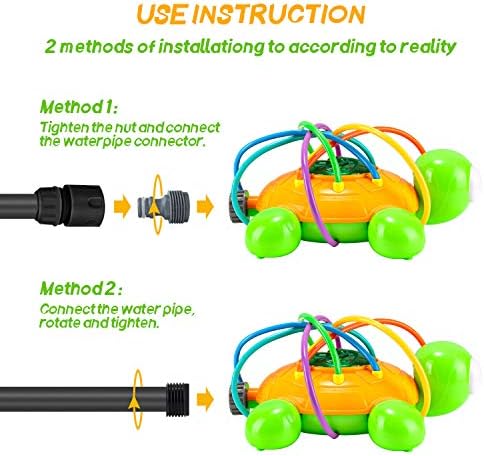 USE INSTRUCTION

2 methods of installationg to according to reality

Method 1:
Tighten the nut and connect the waterpipe connector.

Method 2:
Connect the water pipe, rotate and tighten.