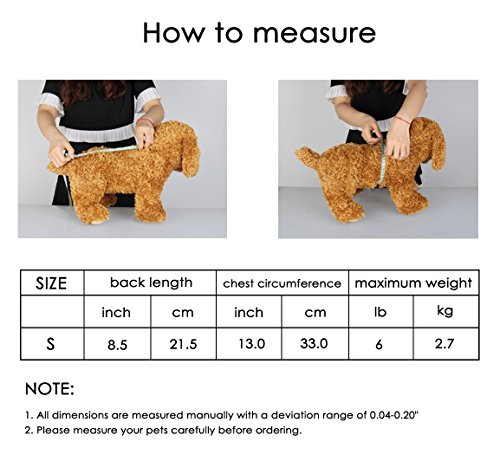 How to measure

| SIZE | back length | | chest circumference | | maximum weight | |
|---|---|---|---|---|---|---|
| | inch | cm | inch | cm | lb | kg |
| S | 8.5 | 21.5 | 13.0 | 33.0 | 6 | 2.7 |

NOTE:

1. All dimensions are measured manually with a deviation range of 0.04-0.20"
2. Please measure your pets carefully before ordering.