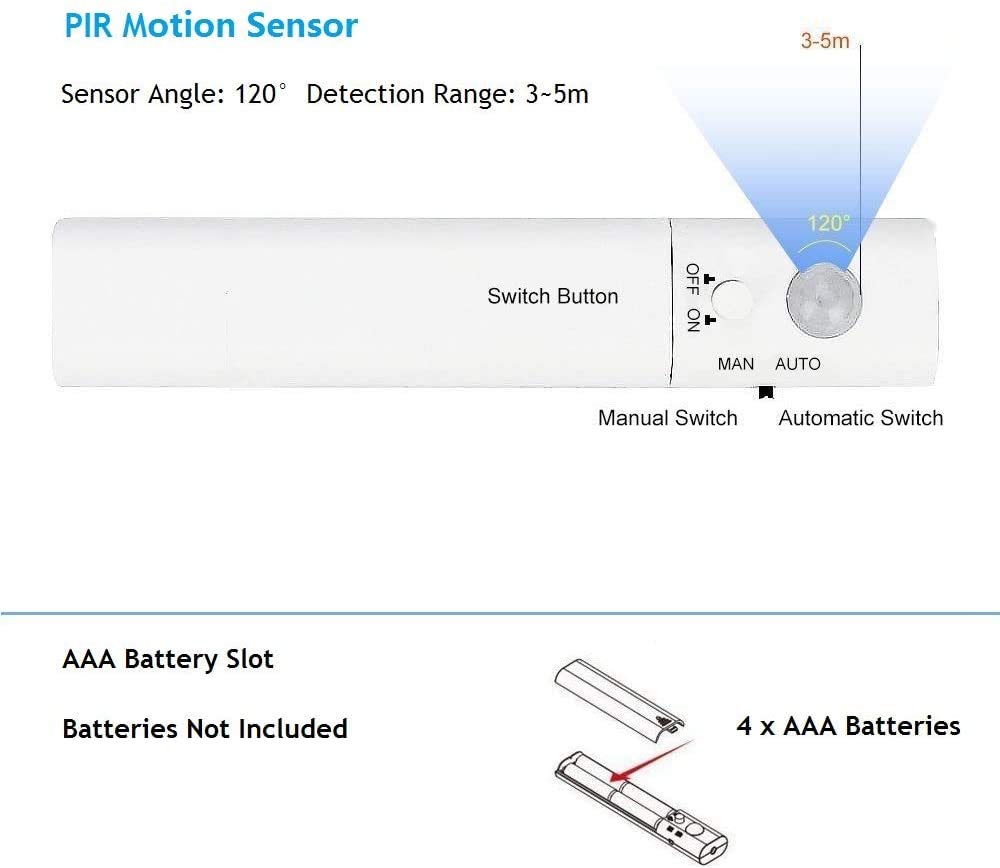 PIR Motion Sensor

Sensor Angle: 120° Detection Range: 3~5m

3-5m

120°

Switch Button

OFF

ON

MAN AUTO

Manual Switch Automatic Switch

AAA Battery Slot

Batteries Not Included

4 x AAA Batteries