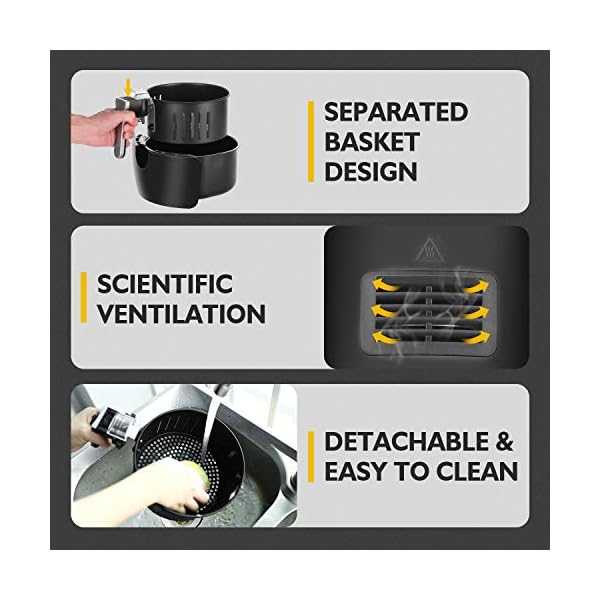 SEPARATED BASKET DESIGN

SCIENTIFIC VENTILATION

DETACHABLE & EASY TO CLEAN