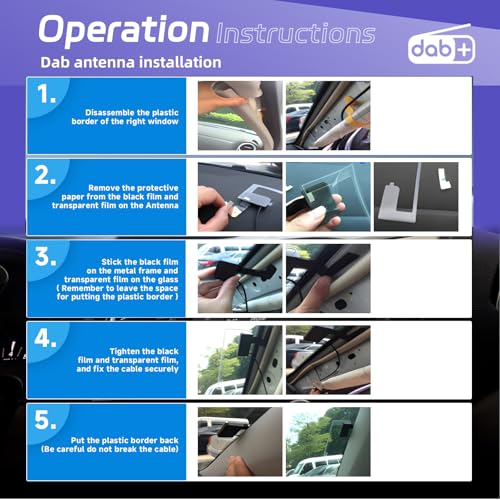 Operation Instructions

dab+

Dab antenna installation

1.

Disassemble the plastic border of the right window

2.

Remove the protective paper from the black film and transparent film on the Antenna

3.

Stick the black film on the metal frame and transparent film on the glass ( Remember to leave the space for putting the plastic border )

4.

Tighten the black film and transparent film, and fix the cable securely

5.

Put the plastic border back (Be careful do not break the cable)