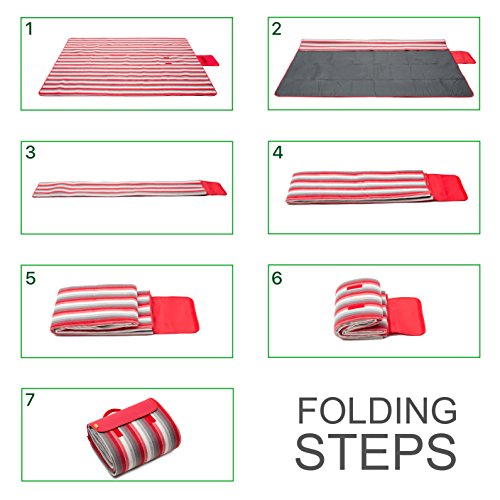 1

2

3

4

5

6

7

FOLDING STEPS