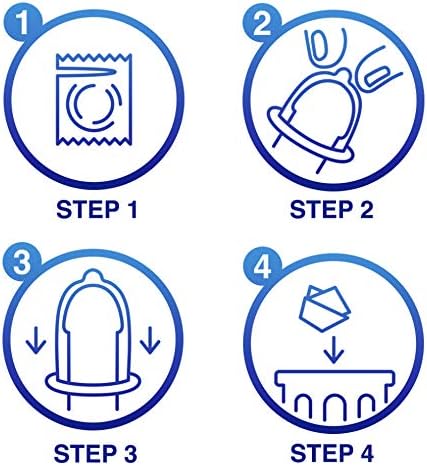 1

STEP 1

2

STEP 2

3

STEP 3

4

STEP 4