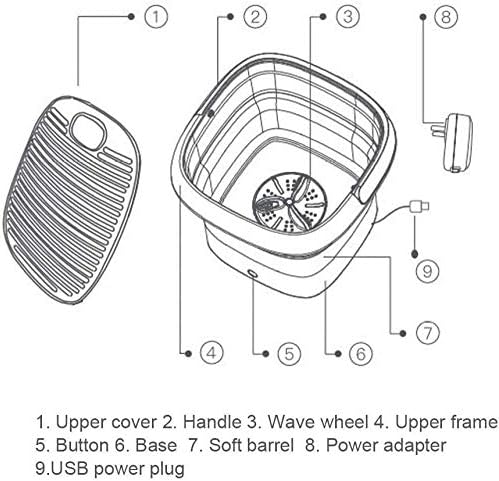 1
2
3
8
9
7
4
5
6

1. Upper cover 2. Handle 3. Wave wheel 4. Upper frame
5. Button 6. Base 7. Soft barrel 8. Power adapter
9.USB power plug