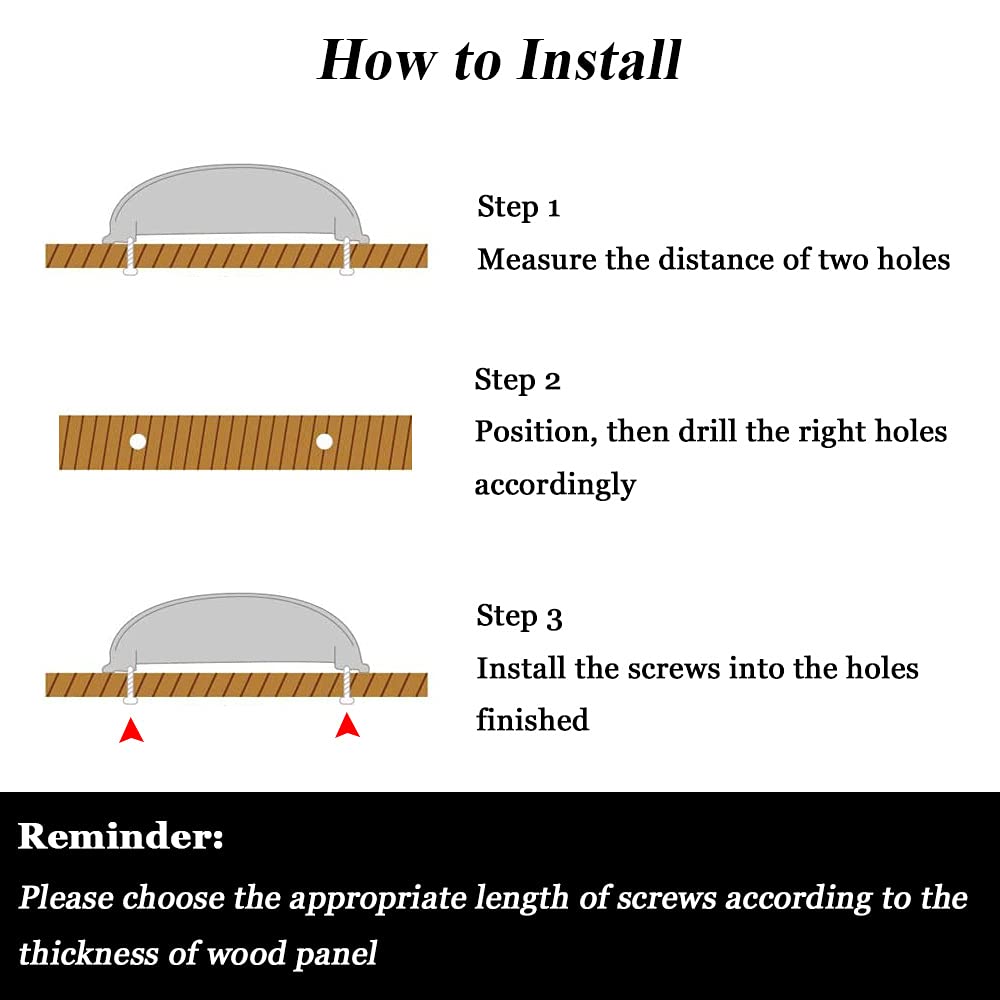 How to Install

Step 1
Measure the distance of two holes

Step 2
Position, then drill the right holes accordingly

Step 3
Install the screws into the holes finished

Reminder:
Please choose the appropriate length of screws according to the thickness of wood panel