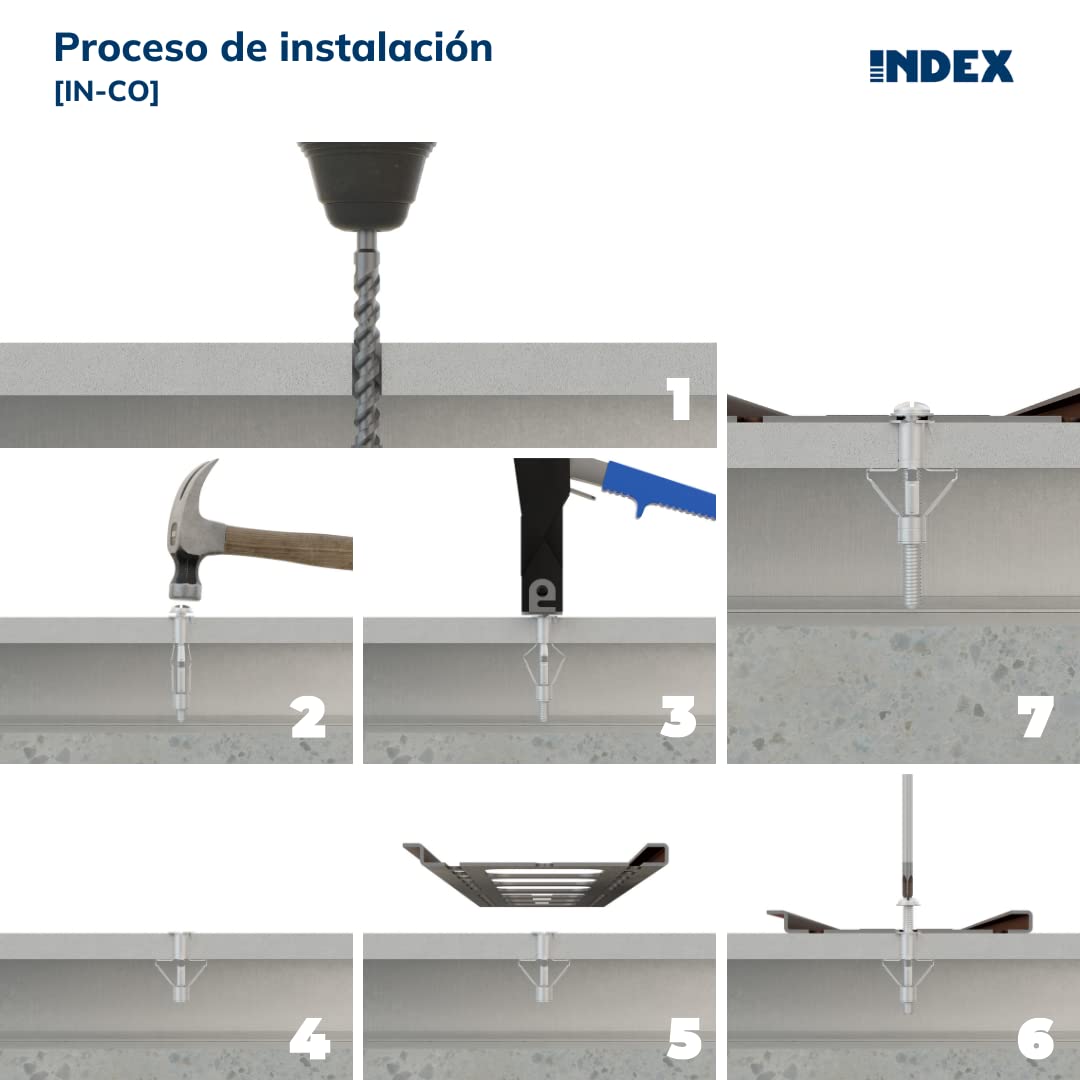 Proceso de instalación
[IN-CO]

INDEX

1

2

3

7

4

5

6