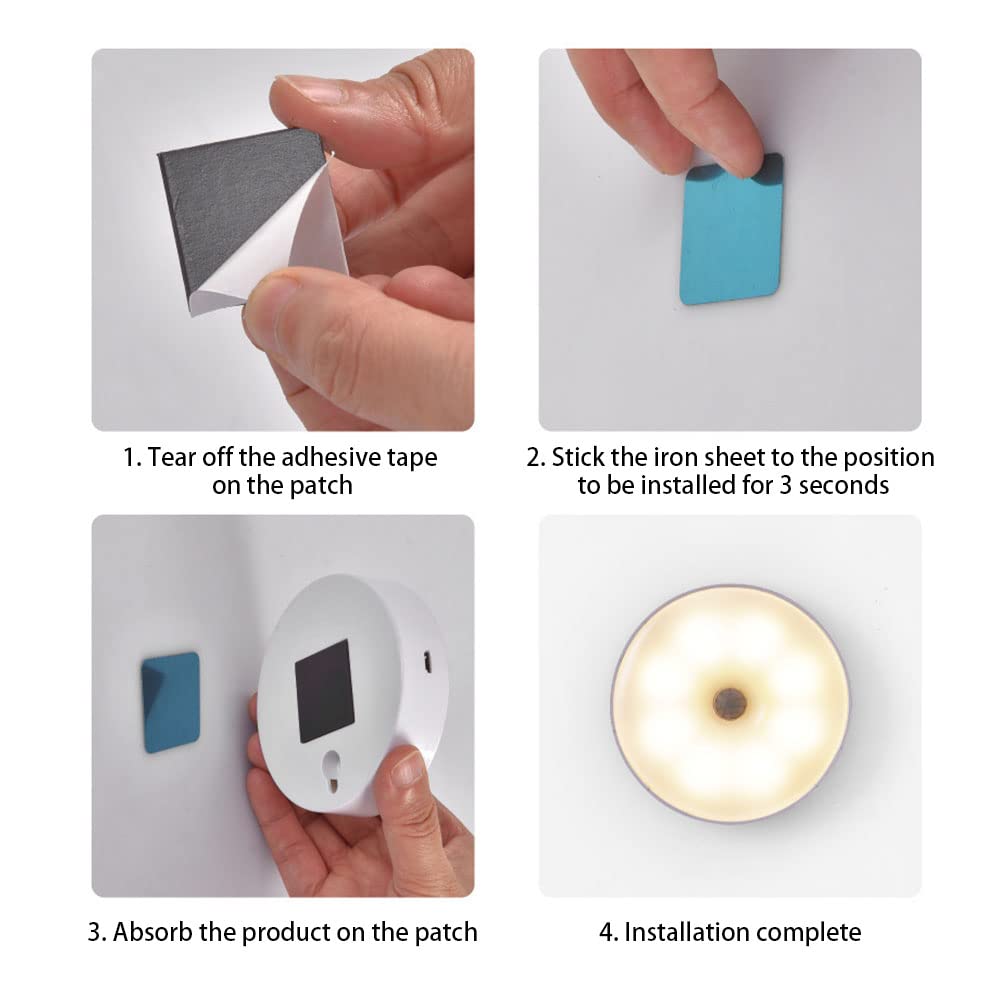 1. Tear off the adhesive tape on the patch

2. Stick the iron sheet to the position to be installed for 3 seconds

3. Absorb the product on the patch

4. Installation complete