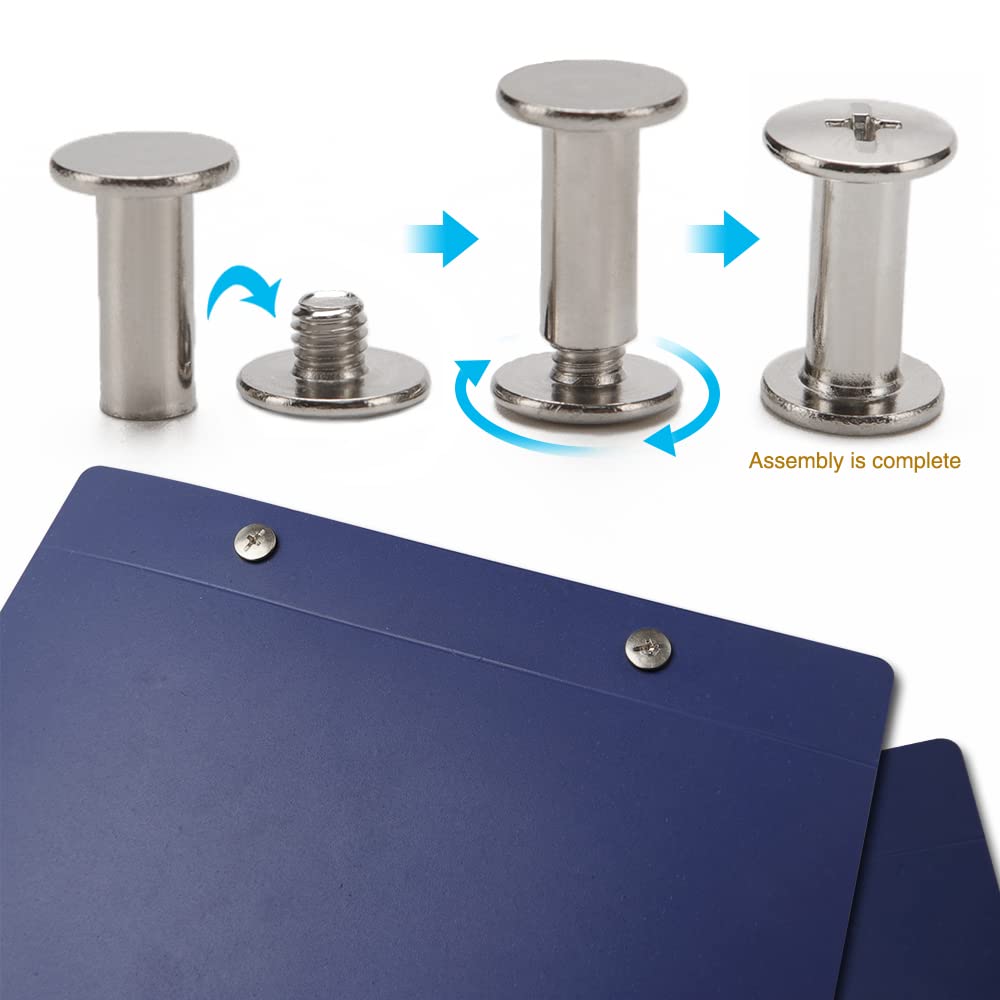 Assembly is complete