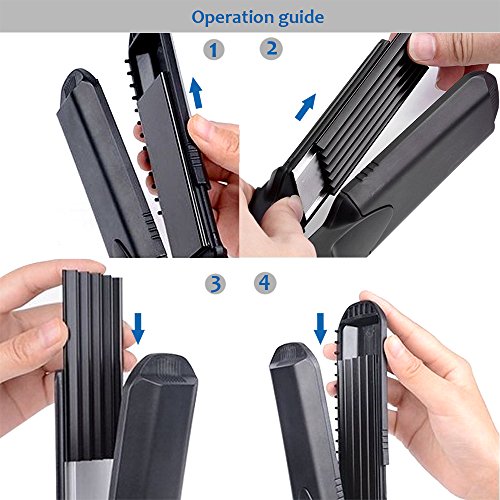 Operation guide

1

2

3

4