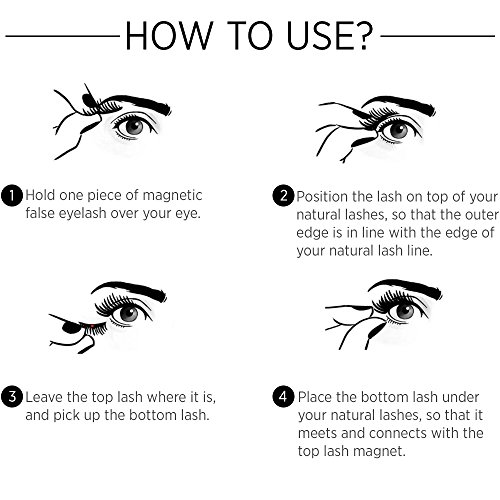 HOW TO USE?

1 Hold one piece of magnetic false eyelash over your eye.

2 Position the lash on top of your natural lashes, so that the outer edge is in line with the edge of your natural lash line.

3 Leave the top lash where it is, and pick up the bottom lash.

4 Place the bottom lash under your natural lashes, so that it meets and connects with the top lash magnet.