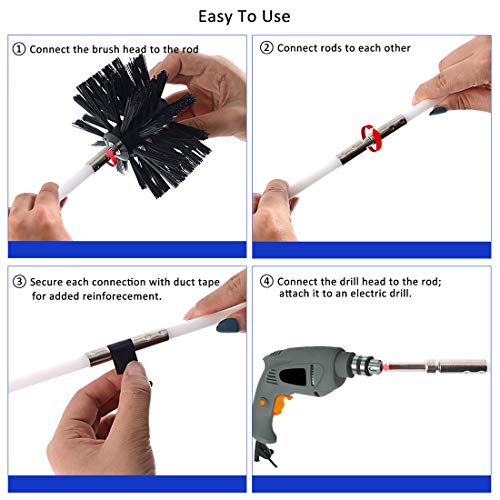 Easy To Use

① Connect the brush head to the rod

② Connect rods to each other

③ Secure each connection with duct tape for added reinforecement.

④ Connect the drill head to the rod; attach it to an electric drill.