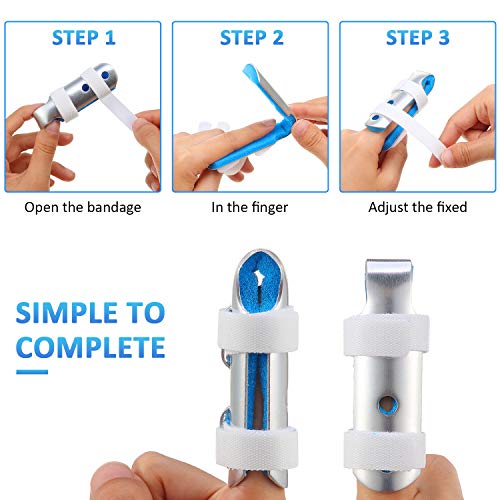 STEP 1

Open the bandage

STEP 2

In the finger

STEP 3

Adjust the fixed

SIMPLE TO COMPLETE