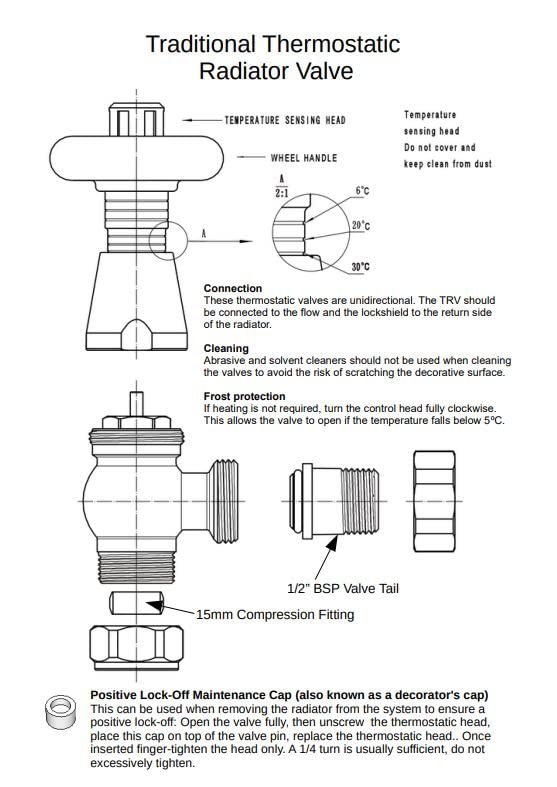 Traditional Thermostatic Radiator Valve

TEMPERATURE SENSING HEAD

WHEEL HANDLE

Temperature sensing head Do not cover and keep clean from dust

A

A
2:1

6°C

20°C

30°C

Connection
These thermostatic valves are unidirectional. The TRV should be connected to the flow and the lockshield to the return side of the radiator.

Cleaning
Abrasive and solvent cleaners should not be used when cleaning the valves to avoid the risk of scratching the decorative surface.

Frost protection
If heating is not required, turn the control head fully clockwise. This allows the valve to open if the temperature falls below 5°C.

1/2" BSP Valve Tail

15mm Compression Fitting

Positive Lock-Off Maintenance Cap (also known as a decorator's cap)
This can be used when removing the radiator from the system to ensure a positive lock-off: Open the valve fully, then unscrew the thermostatic head, place this cap on top of the valve pin, replace the thermostatic head.. Once inserted finger-tighten the head only. A 1/4 turn is usually sufficient, do not excessively tighten.