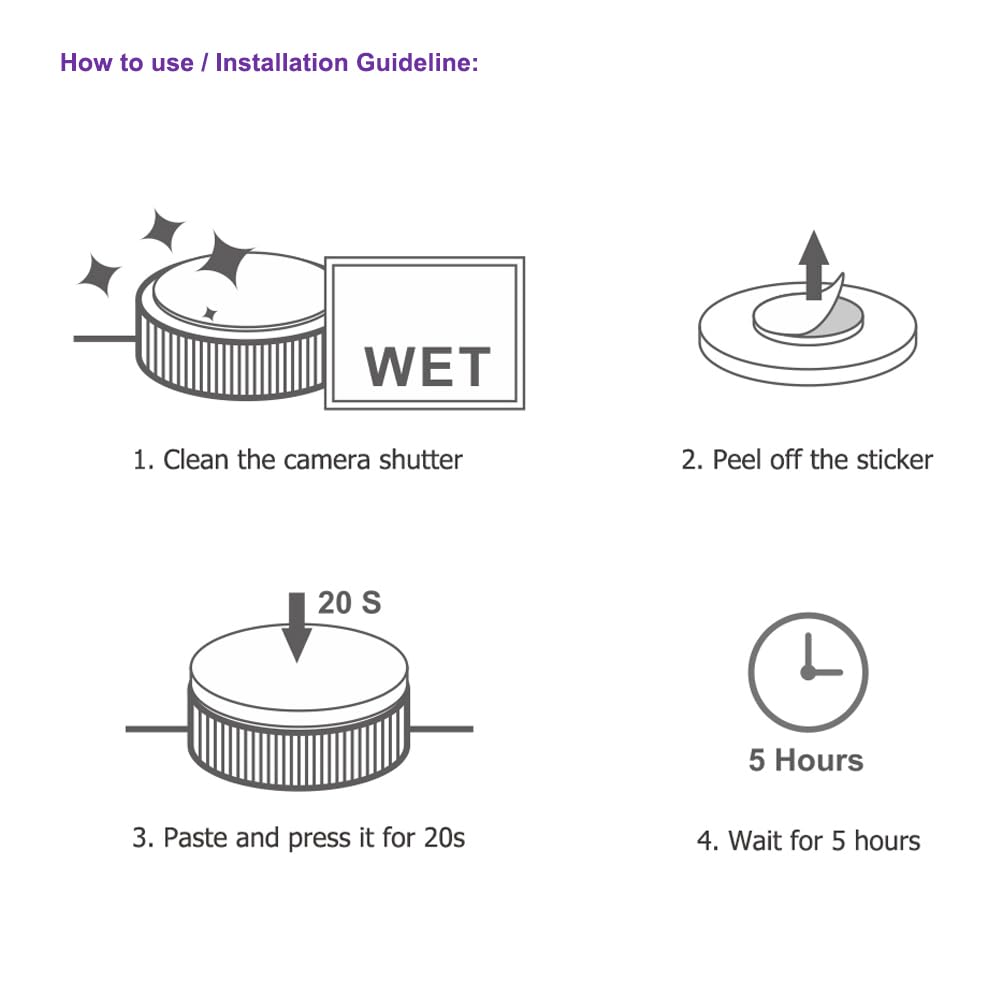 How to use / Installation Guideline:

WET

1. Clean the camera shutter

2. Peel off the sticker

20 S

3. Paste and press it for 20s

5 Hours

4. Wait for 5 hours