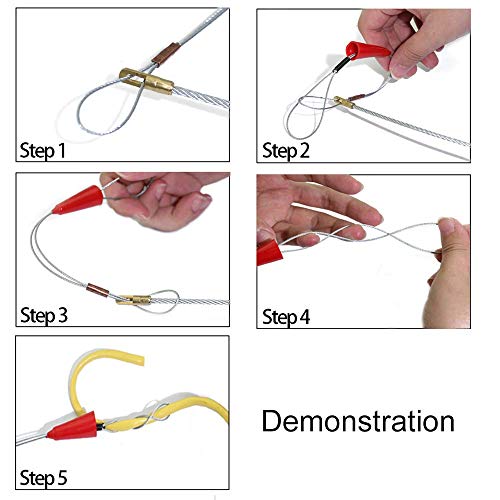 Step 1

Step 2

Step 3

Step 4

Step 5

Demonstration