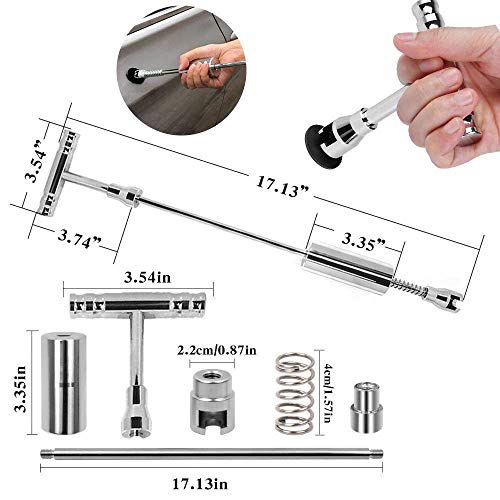 3.54”

17.13”

3.74”

3.35”

3.54in

3.35in

2.2cm/0.87in

4cm/1.57in

17.13in