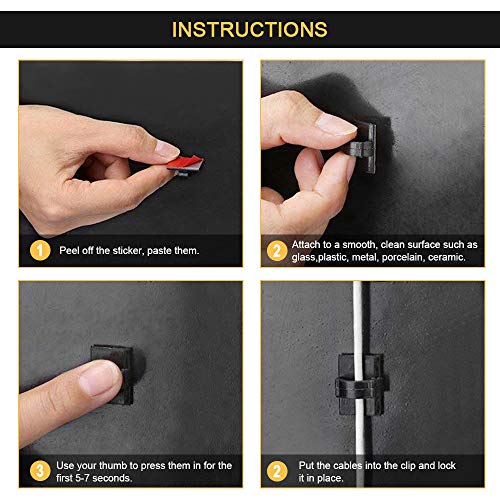 INSTRUCTIONS

1 Peel off the sticker, paste them.

2 Attach to a smooth, clean surface such as glass,plastic, metal, porcelain, ceramic.

3 Use your thumb to press them in for the first 5-7 seconds.

2 Put the cables into the clip and lock it in place.