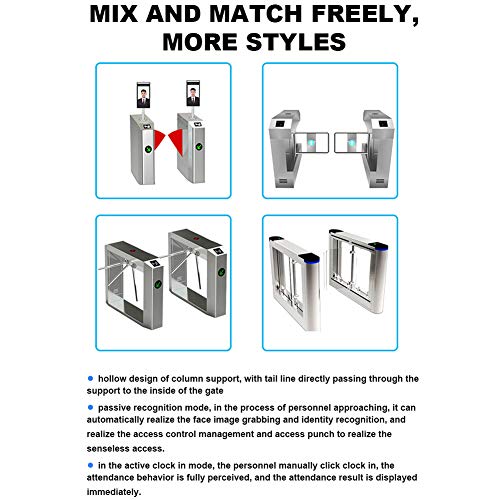 MIX AND MATCH FREELY, MORE STYLES

● hollow design of column support, with tail line directly passing through the support to the inside of the gate

● passive recognition mode, in the process of personnel approaching, it can automatically realize the face image grabbing and identity recognition, and realize the access control management and access punch to realize the senseless access.

● in the active clock in mode, the personnel manually click clock in, the attendance behavior is fully perceived, and the attendance result is displayed immediately.