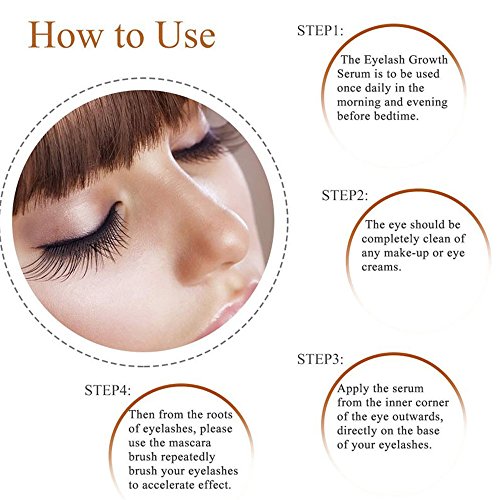 How to Use

STEP1:

The Eyelash Growth Serum is to be used once daily in the morning and evening before bedtime.

STEP2:

The eye should be completely clean of any make-up or eye creams.

STEP3:

Apply the serum from the inner corner of the eye outwards, directly on the base of your eyelashes.

STEP4:

Then from the roots of eyelashes, please use the mascara brush repeatedly brush your eyelashes to accelerate effect.