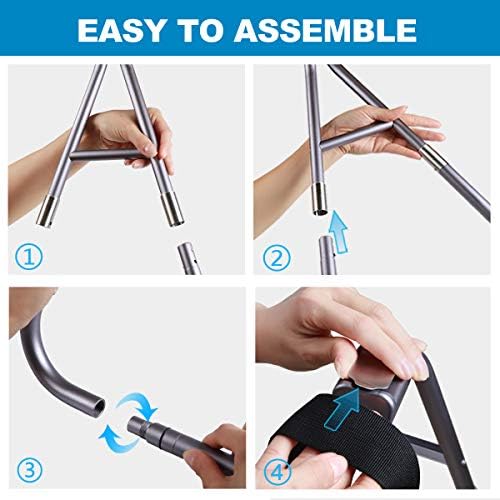 EASY TO ASSEMBLE

①

②

③

④