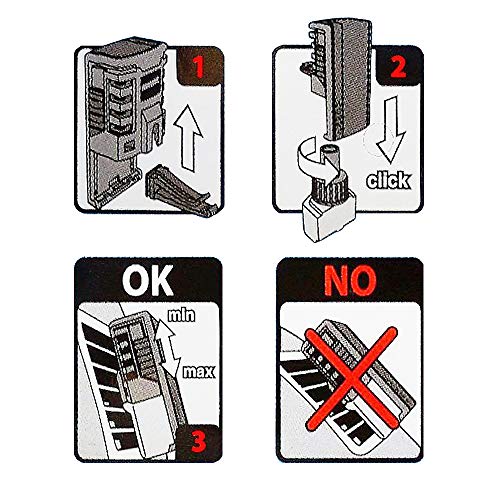 1

2

click

OK

min

max

3

NO