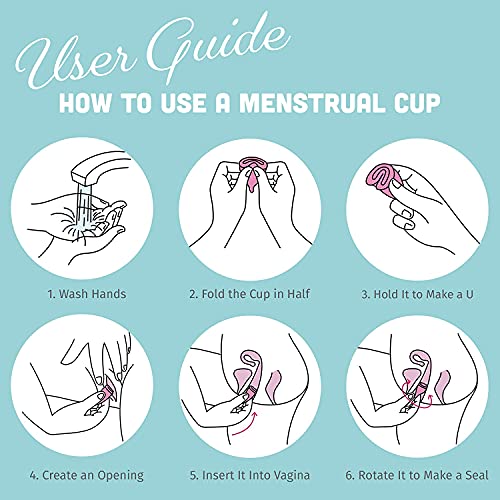 User Guide
HOW TO USE A MENSTRUAL CUP

1. Wash Hands

2. Fold the Cup in Half

3. Hold It to Make a U

4. Create an Opening

5. Insert It Into Vagina

6. Rotate It to Make a Seal