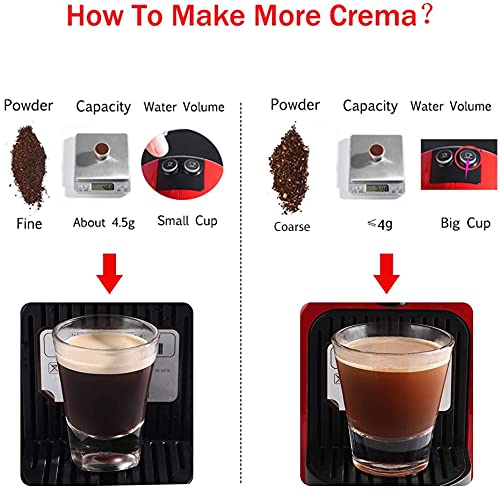 How To Make More Crema？

Powder
Capacity
Water Volume

Fine
About 4.5g
Small Cup

Powder
Capacity
Water Volume

Coarse
≤4g
Big Cup