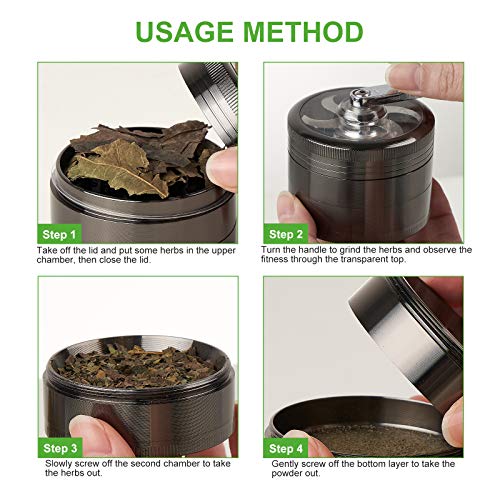 USAGE METHOD

Step 1
Take off the lid and put some herbs in the upper chamber, then close the lid.

Step 2
Turn the handle to grind the herbs and observe the fitness through the transparent top.

Step 3
Slowly screw off the second chamber to take the herbs out.

Step 4
Gently screw off the bottom layer to take the powder out.