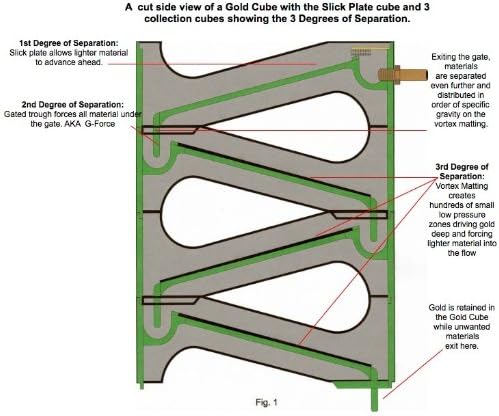 A cut side view of a Gold Cube with the Slick Plate cube and 3 collection cubes showing the 3 Degrees of Separation.

1st Degree of Separation:
Slick plate allows lighter material to advance ahead.

2nd Degree of Separation:
Gated trough forces all material under the gate. AKA G-Force

Exiting the gate, materials are separated even further and distributed in order of specific gravity on the vortex matting.

3rd Degree of Separation:
Vortex Matting creates hundreds of small low pressure zones driving gold deep and forcing lighter material into the flow

Gold is retained in the Gold Cube while unwanted materials exit here.

Fig. 1