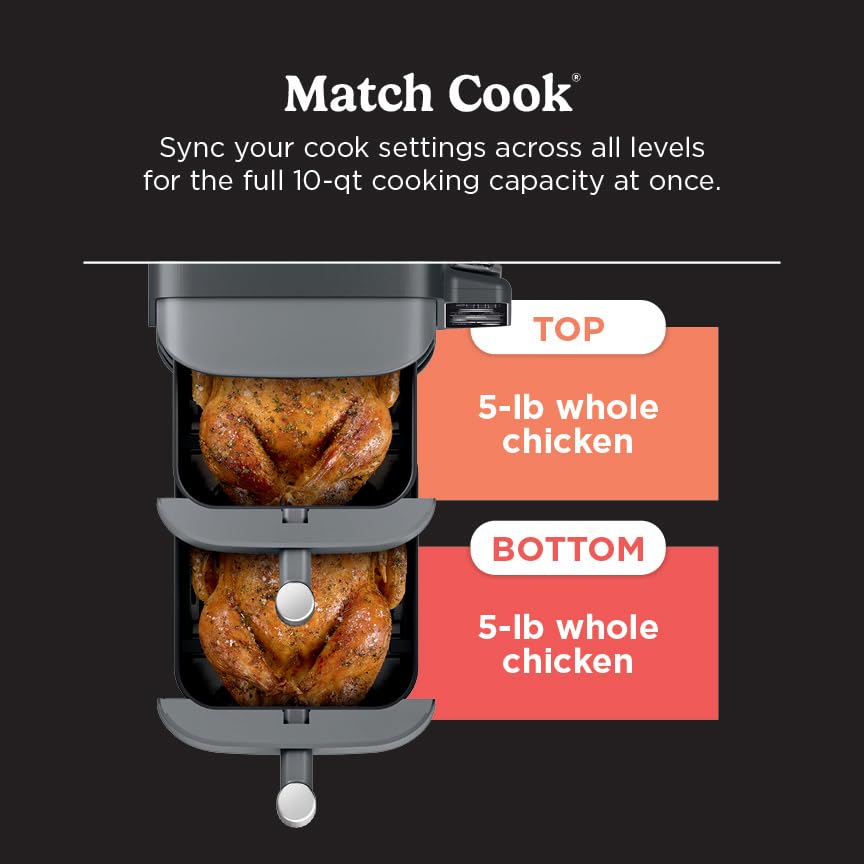 Match Cook®

Sync your cook settings across all levels for the full 10-qt cooking capacity at once.

TOP

5-lb whole chicken

BOTTOM

5-lb whole chicken