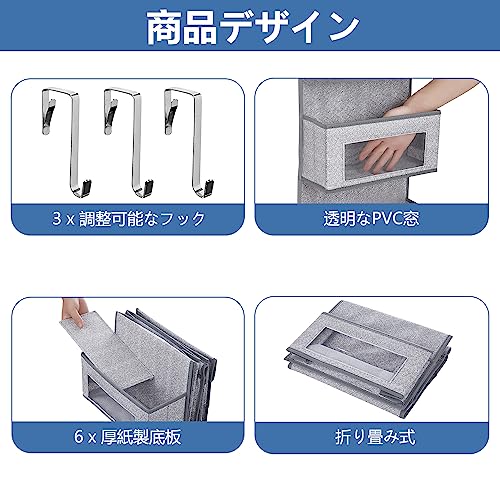 商品デザイン

3 x 調整可能なフック

透明なPVC窓

6 x 厚紙製底板

折り畳み式