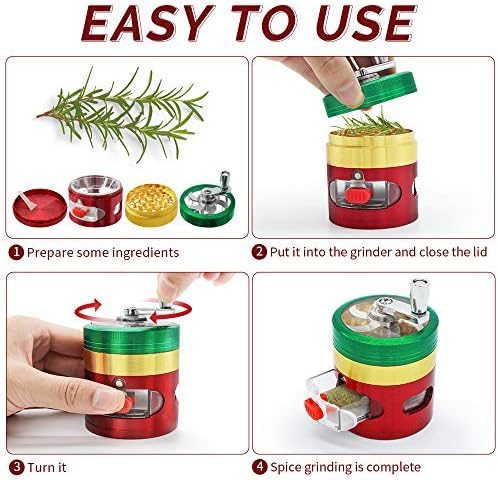 EASY TO USE

1 Prepare some ingredients

2 Put it into the grinder and close the lid

3 Turn it

4 Spice grinding is complete