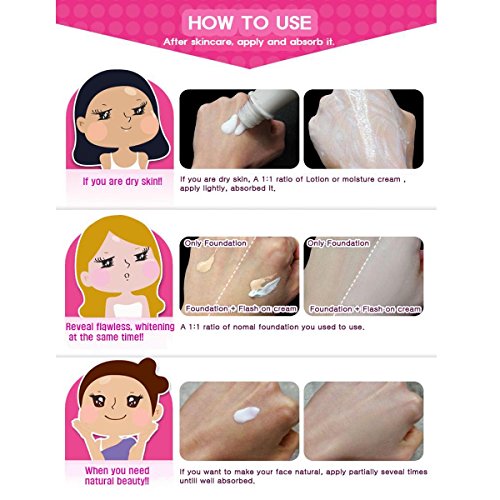 HOW TO USE
After skincare, apply and absorb it.

If you are dry skin!!

If you are dry skin, A 1:1 ratio of Lotion or moisture cream , apply lightly, absorbed it.

Only Foundation
Foundation + Flash on cream
Only Foundation
Foundation + Flash on cream

Reveal flawless, whitening at the same time!!

A 1:1 ratio of nomal foundation you used to use.

When you need natural beauty!!

If you want to make your face natural, apply partially seveal times untill well absorbed.