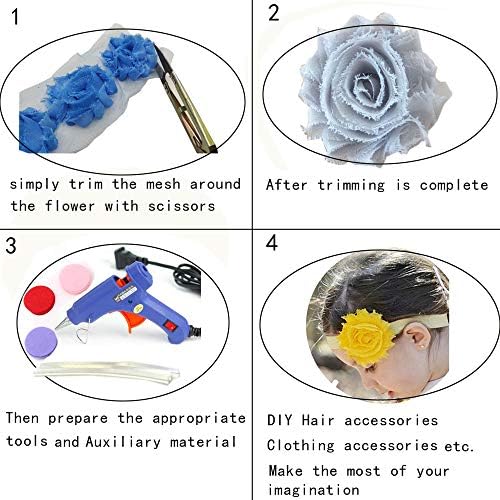 1

simply trim the mesh around the flower with scissors

2

After trimming is complete

3

Then prepare the appropriate tools and Auxiliary material

4

DIY Hair accessories

Clothing accessories etc.

Make the most of your imagination