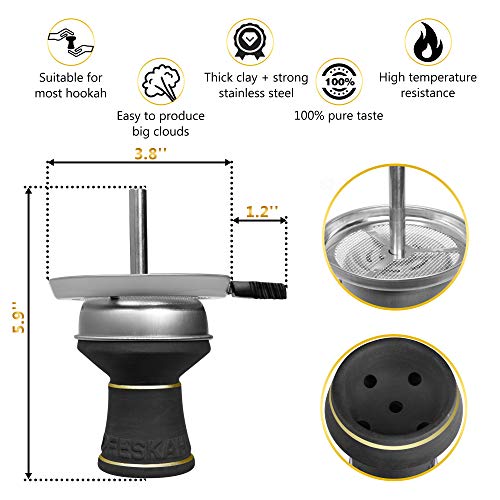 Suitable for most hookah

Easy to produce big clouds

Thick clay + strong stainless steel

100%

100% pure taste

High temperature resistance

3.8''

1.2''

5.9''

FESKAH