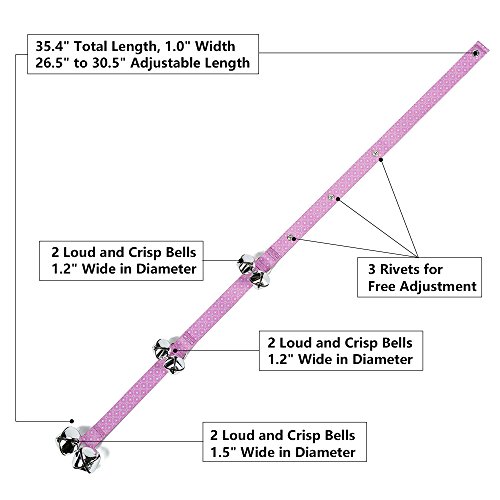 35.4" Total Length, 1.0" Width
26.5" to 30.5" Adjustable Length

2 Loud and Crisp Bells
1.2" Wide in Diameter

3 Rivets for
Free Adjustment

2 Loud and Crisp Bells
1.2" Wide in Diameter

2 Loud and Crisp Bells
1.5" Wide in Diameter