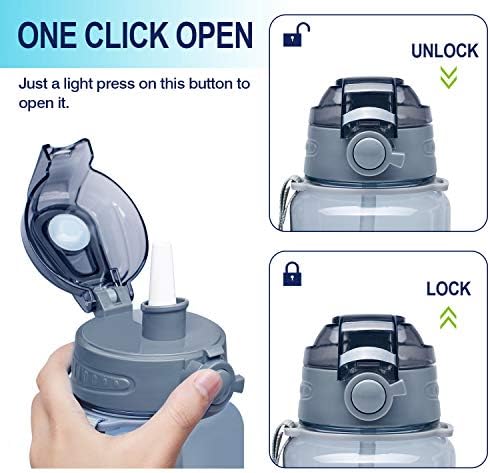 ONE CLICK OPEN

Just a light press on this button to open it.

UNLOCK

LOCK