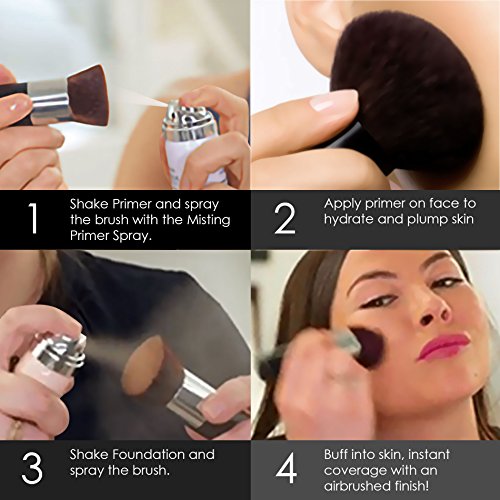 1 Shake Primer and spray the brush with the Misting Primer Spray.

2 Apply primer on face to hydrate and plump skin

3 Shake Foundation and spray the brush.

4 Buff into skin, instant coverage with an airbrushed finish!