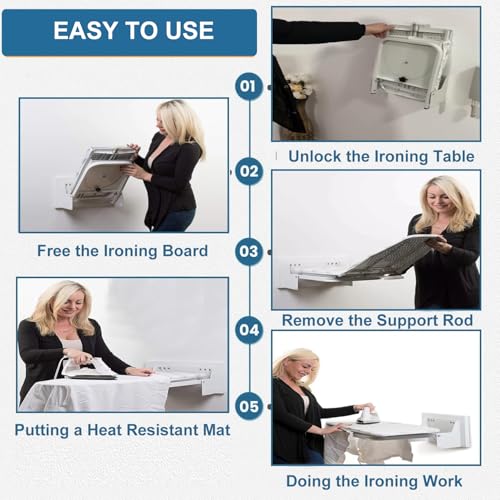 EASY TO USE

01

Unlock the Ironing Table

02

Free the Ironing Board

03

Remove the Support Rod

04

Putting a Heat Resistant Mat

05

Doing the Ironing Work