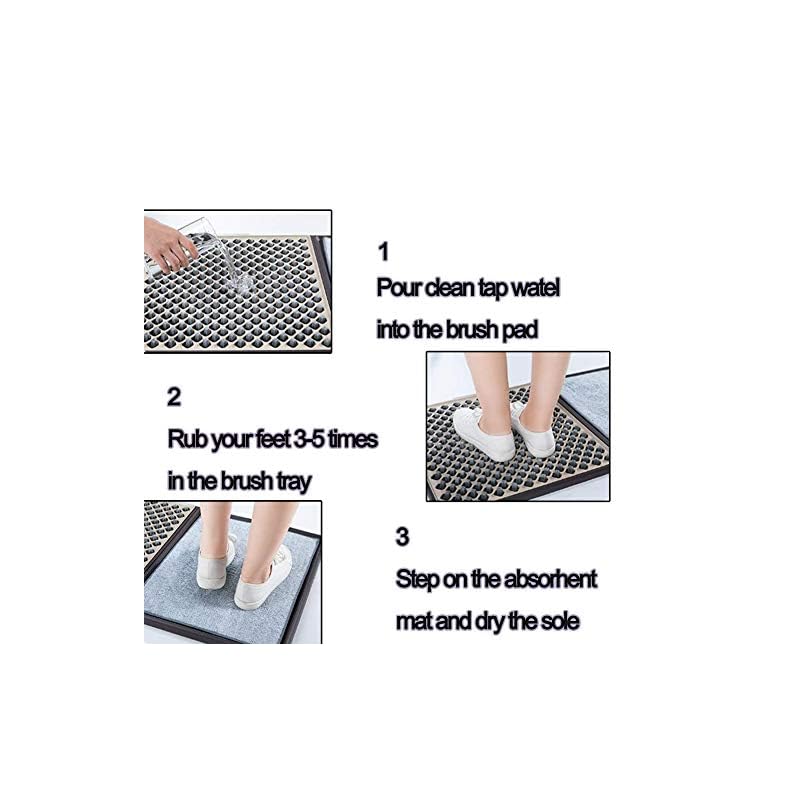 1
Pour clean tap watel
into the brush pad

2
Rub your feet 3-5 times
in the brush tray

3
Step on the absorhent
mat and dry the sole