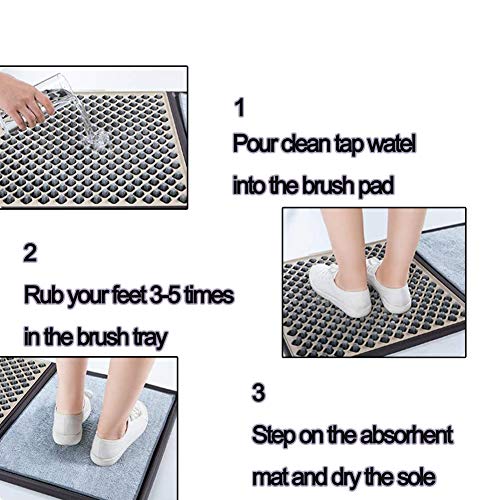 1
Pour clean tap watel
into the brush pad

2
Rub your feet 3-5 times
in the brush tray

3
Step on the absorhent
mat and dry the sole