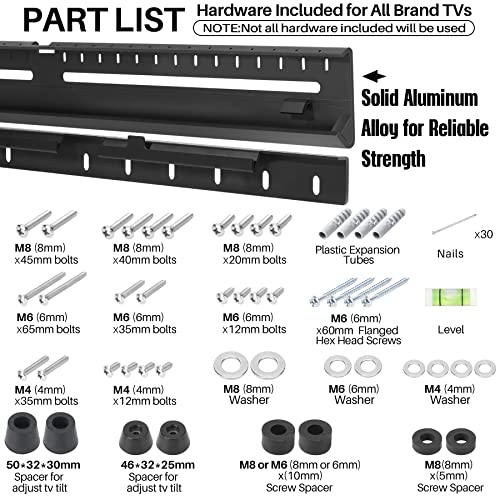 PART LIST Hardware Included for All Brand TVs
NOTE:Not all hardware included will be used

Solid Aluminum Alloy for Reliable Strength

M8 (8mm) x45mm bolts

M8 (8mm) x40mm bolts

M8 (8mm) x20mm bolts

Plastic Expansion Tubes

x30
Nails

M6 (6mm) x65mm bolts

M6 (6mm) x35mm bolts

M6 (6mm) x12mm bolts

M6 (6mm) x60mm Flanged Hex Head Screws

Level

M4 (4mm) x35mm bolts

M4 (4mm) x12mm bolts

M8 (8mm) Washer

M6 (6mm) Washer

M4 (4mm) Washer

50*32*30mm Spacer for adjust tv tilt

46*32*25mm Spacer for adjust tv tilt

M8 or M6 (8mm or 6mm) x(10mm) Screw Spacer

M8(8mm) x(5mm) Screw Spacer