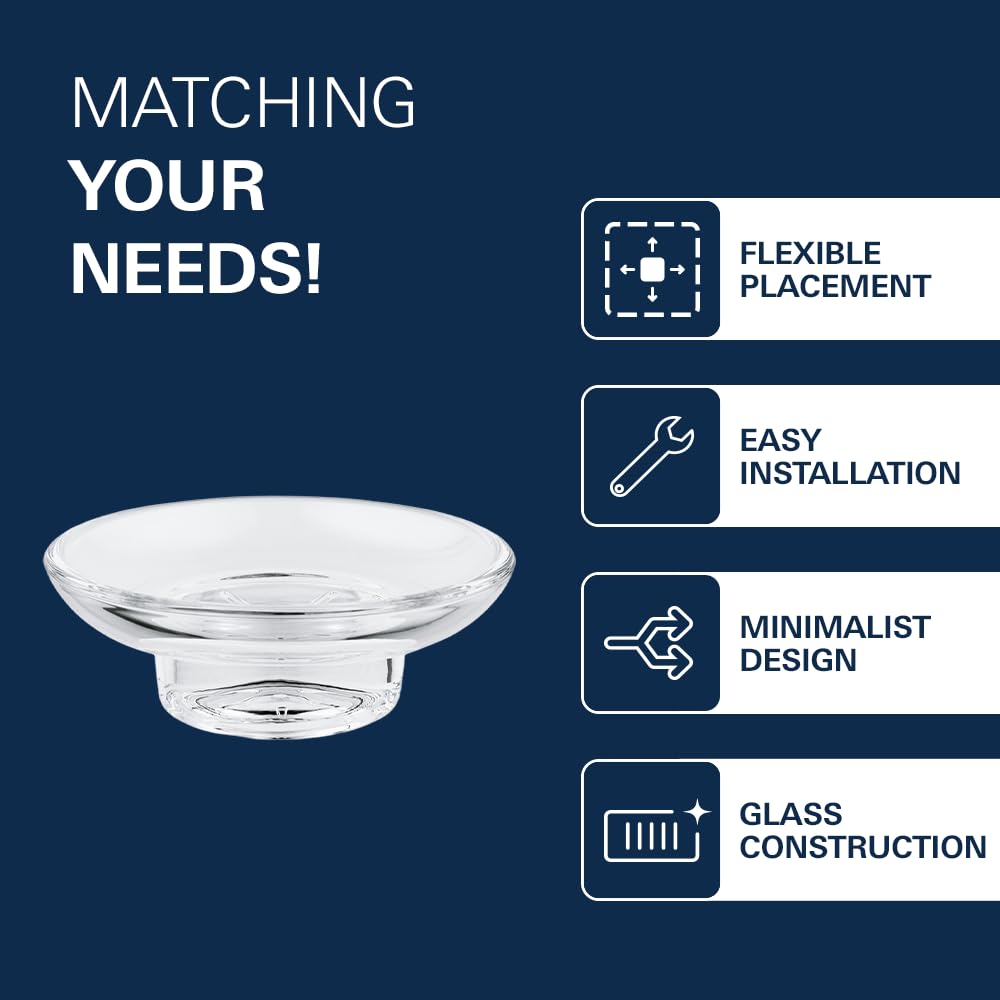 MATCHING
YOUR
NEEDS!

FLEXIBLE PLACEMENT

EASY INSTALLATION

MINIMALIST DESIGN

GLASS CONSTRUCTION