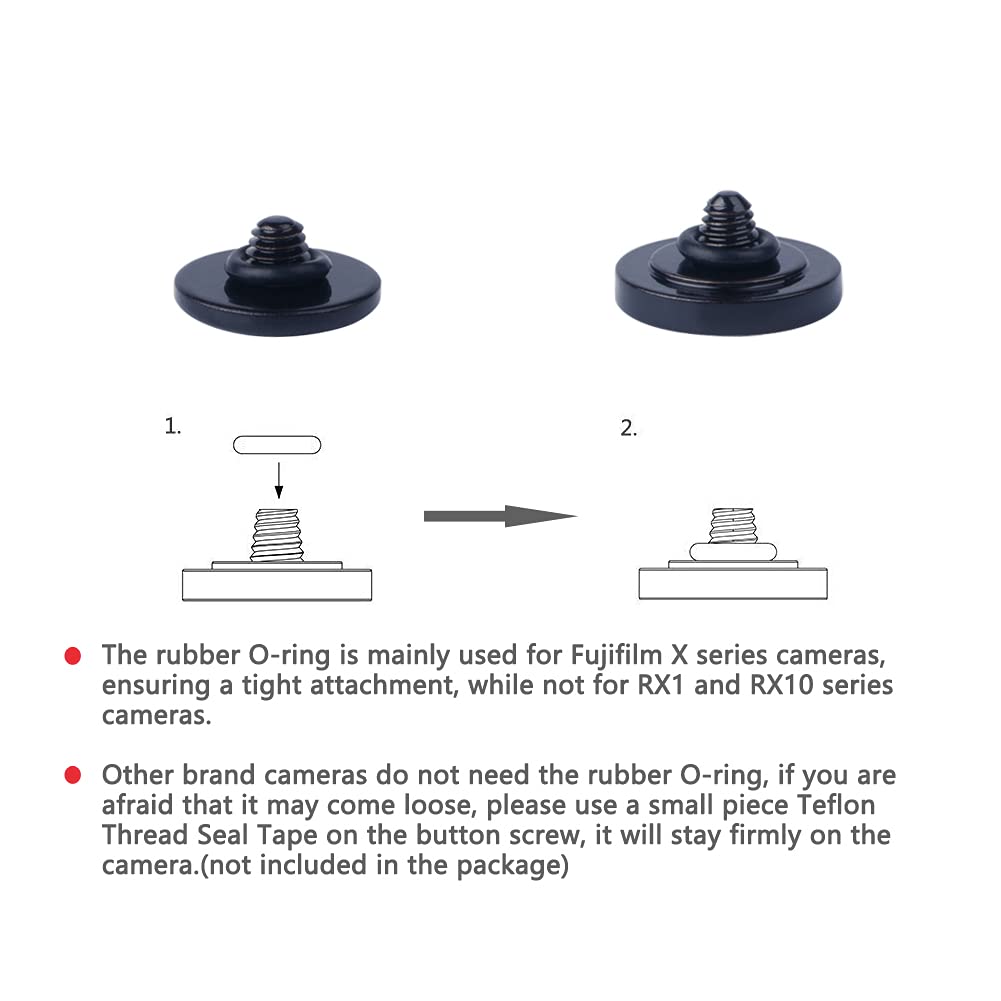 1.

2.

The rubber O-ring is mainly used for Fujifilm X series cameras, ensuring a tight attachment, while not for RX1 and RX10 series cameras.

Other brand cameras do not need the rubber O-ring, if you are afraid that it may come loose, please use a small piece Teflon Thread Seal Tape on the button screw, it will stay firmly on the camera.(not included in the package)