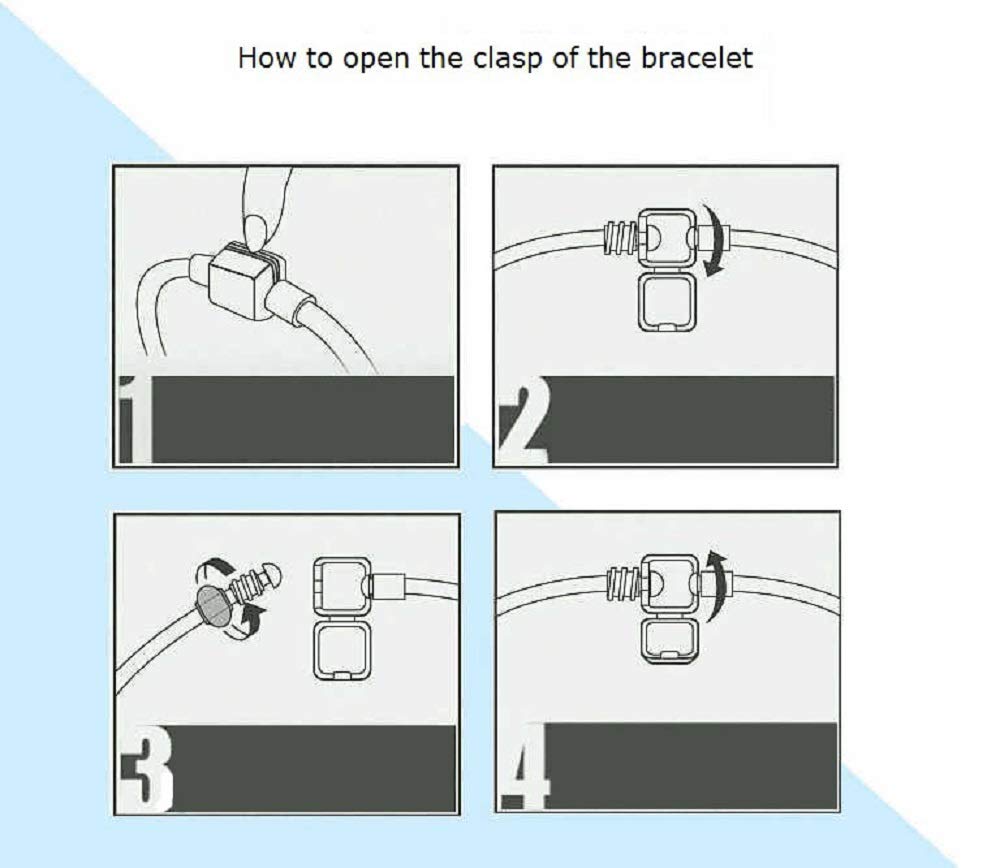 How to open the clasp of the bracelet

1

2

3

4