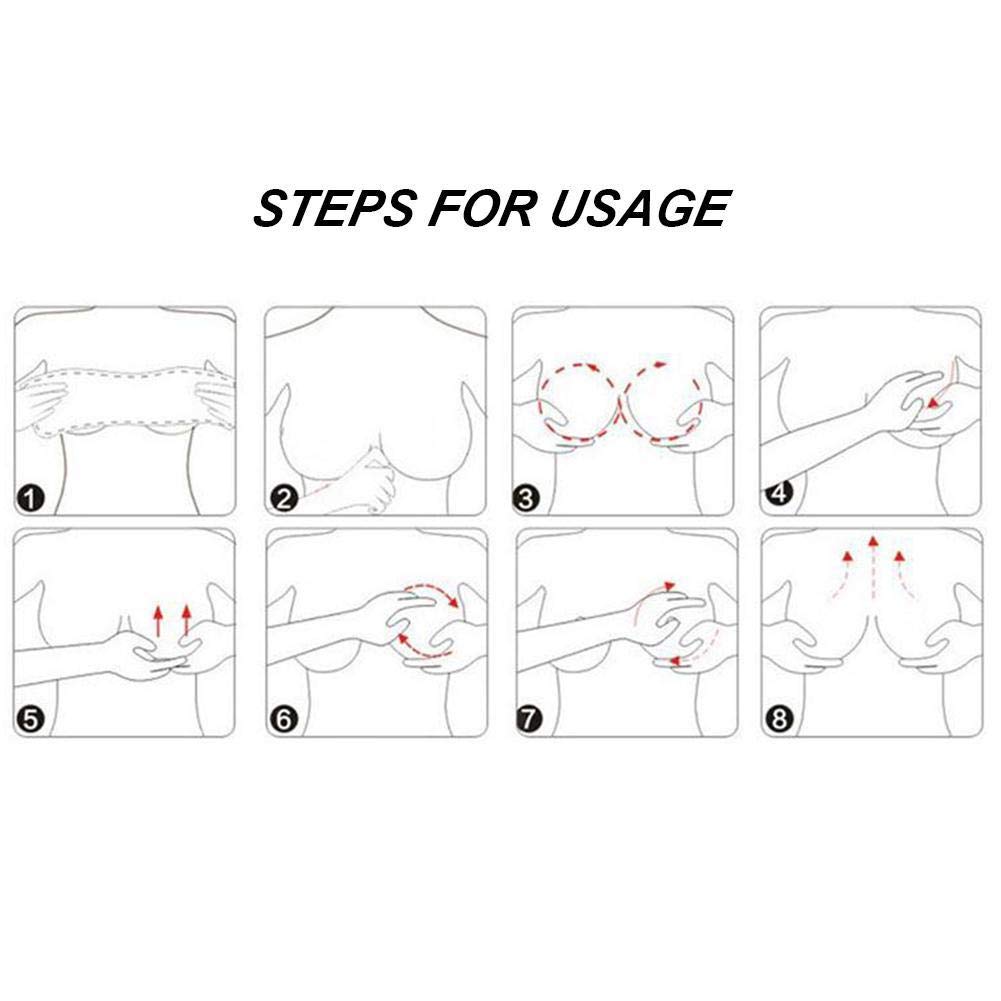 STEPS FOR USAGE

1

2

3

4

5

6

7

8